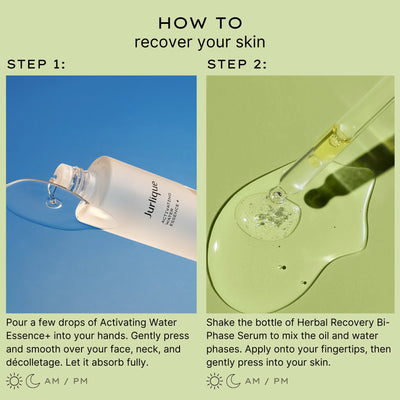 HOW TO
recover your skin

STEP 1:

Jurlique
ACTIVATING WATER ESSENCE+

Pour a few drops of Activating Water Essence+ into your hands. Gently press and smooth over your face, neck, and décolletage. Let it absorb fully.

AM / PM

STEP 2:

Shake the bottle of Herbal Recovery Bi-Phase Serum to mix the oil and water phases. Apply onto your fingertips, then gently press into your skin.

AM / PM